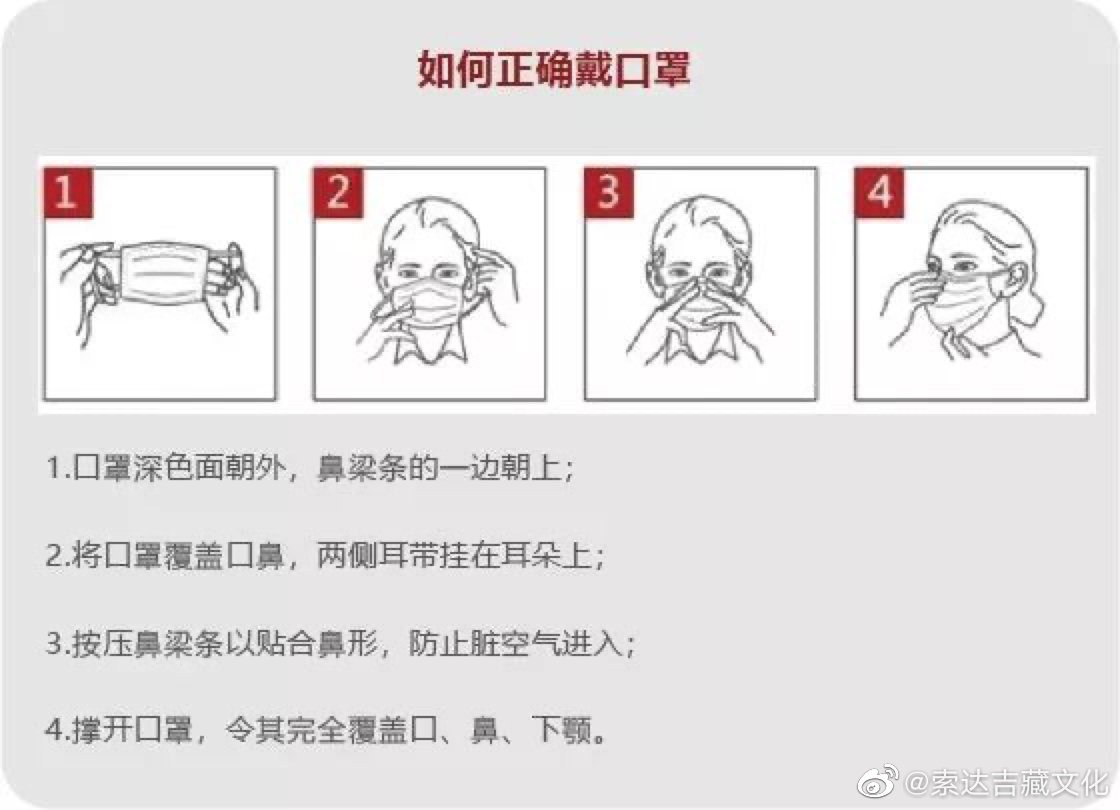 如何正确戴口罩

1

2

3

4

1.口罩深色面朝外，鼻梁条的一边朝上；

2.将口罩覆盖口鼻，两侧耳带挂在耳朵上；

3.按压鼻梁条以贴合鼻形，防止脏空气进入；

4.撑开口罩，令其完全覆盖口、鼻、下颚。

@索达吉藏文化